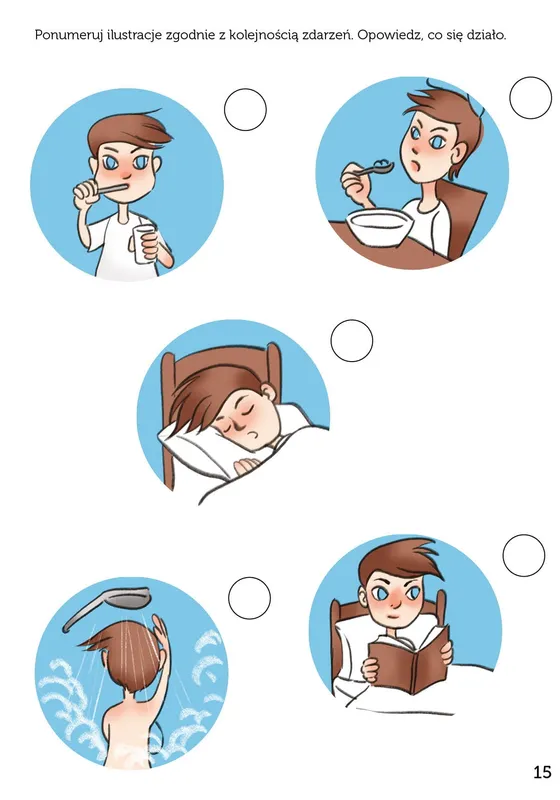 Ponumeruj ilustracje zgodnie z kolejnością zdarzeń. Opowiedz, co się działo.

15